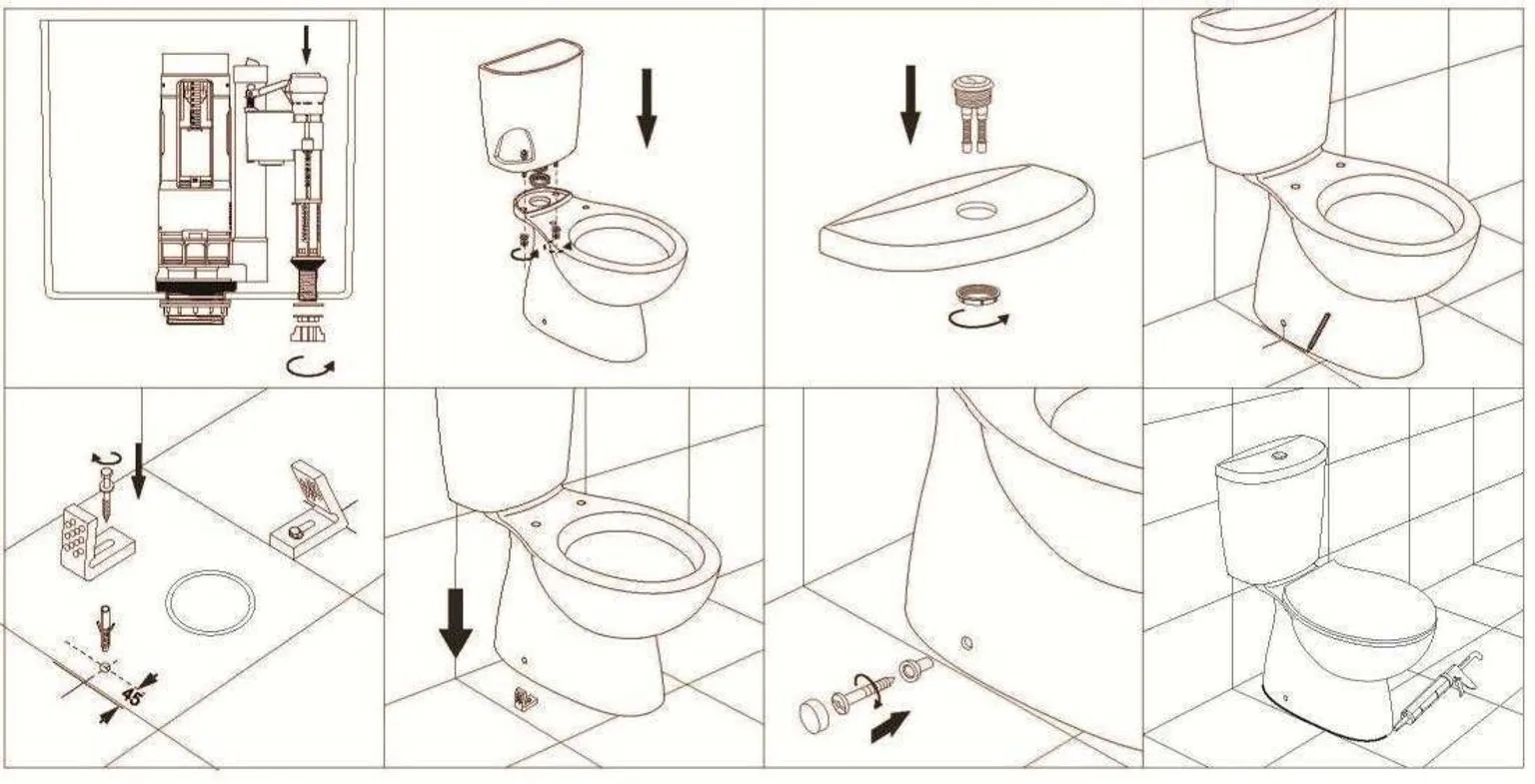 45