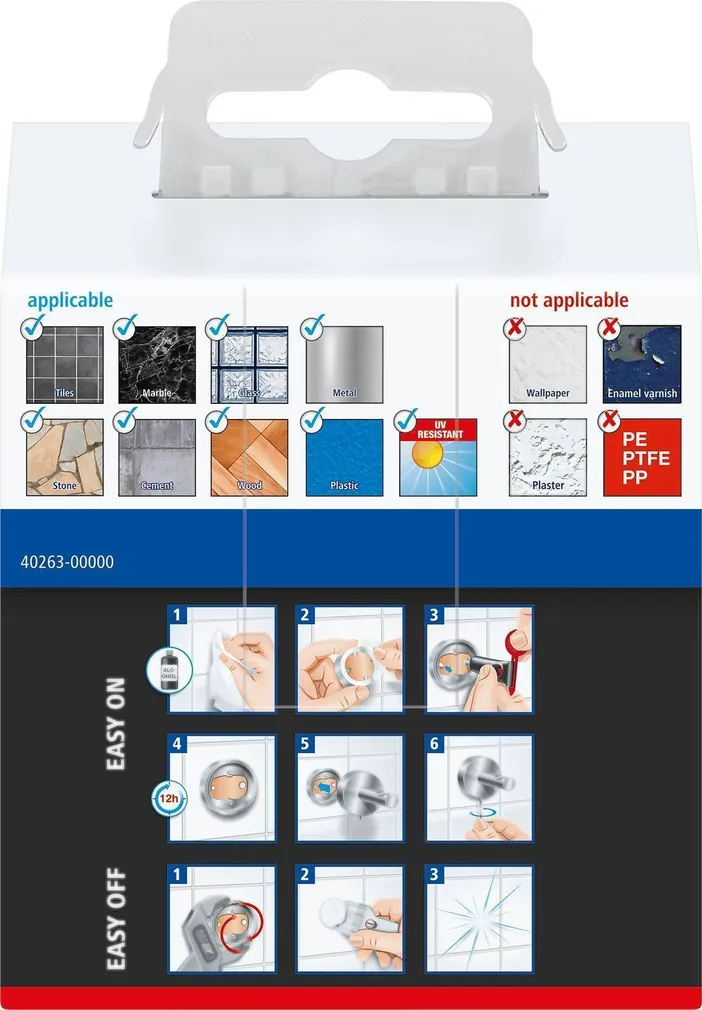 applicable

Tiles
Marble
Glass
Metal
Stone
Cement
Wood
Plastic
UV RESISTANT

not applicable

Wallpaper
Enamel varnish
Plaster
PE PTFE PP

40263-00000

EASY ON

1
ALCOHOL
2
3
4
12h
5
6

EASY OFF

1
2
3