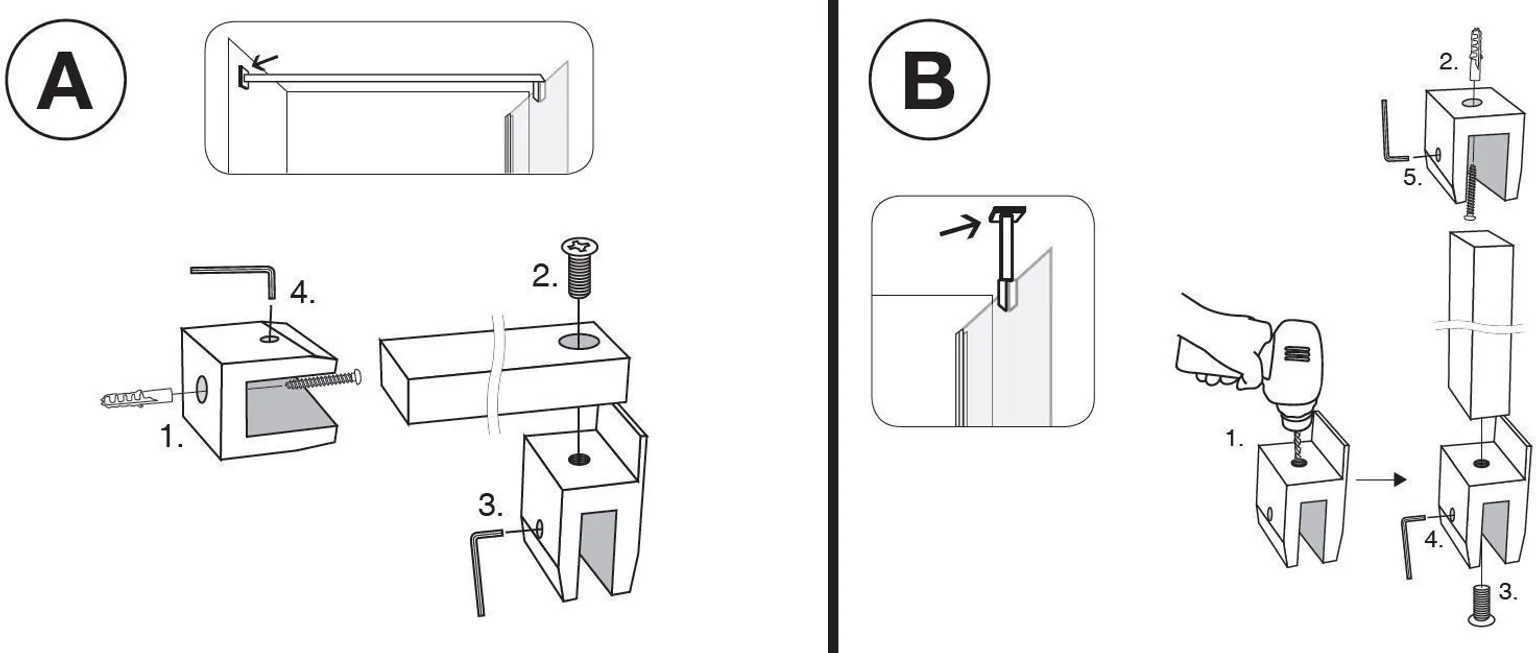 A

4.

2.

1.

3.

B

2.

5.

1.

4.

3.