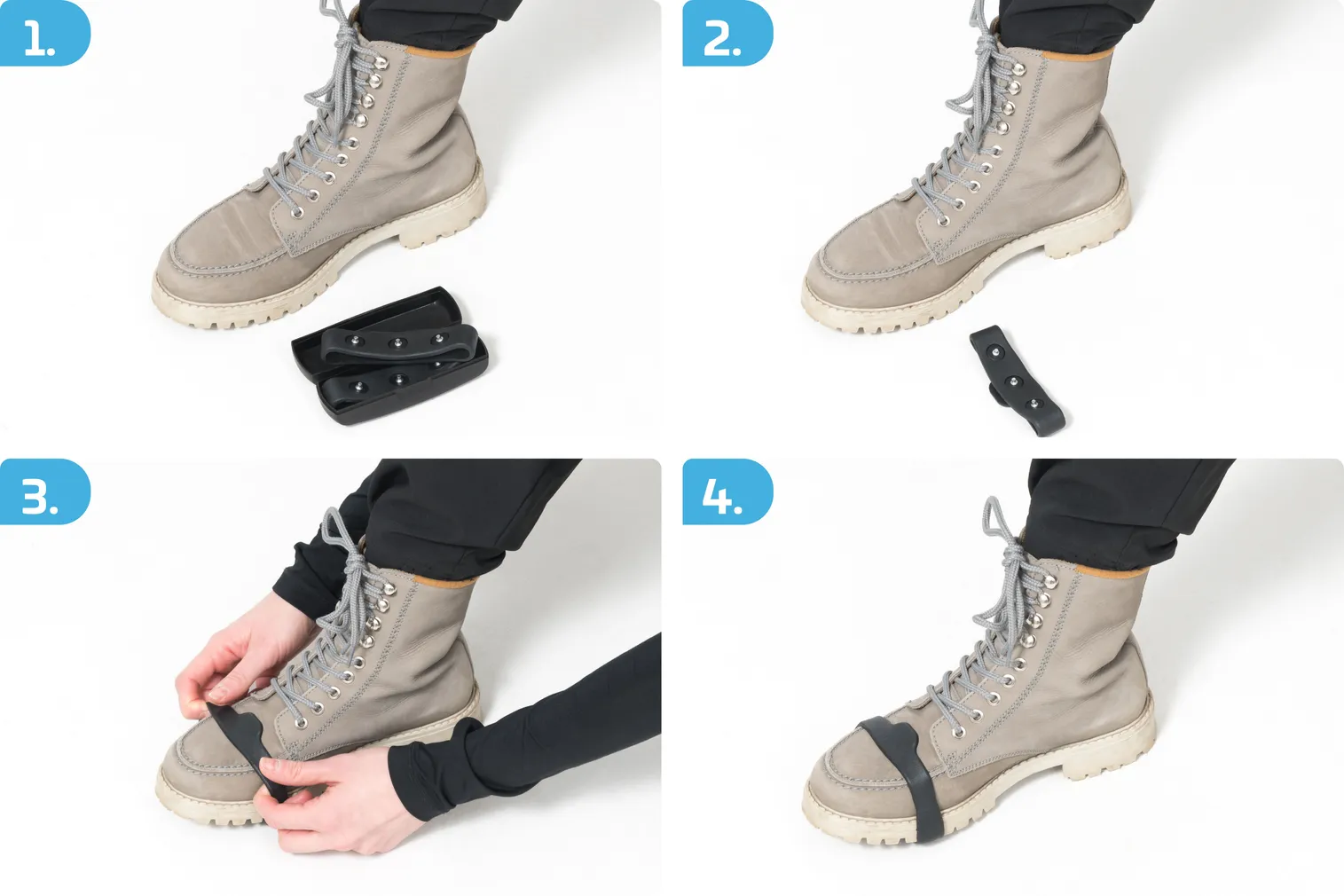 1.

2.

3.

4.