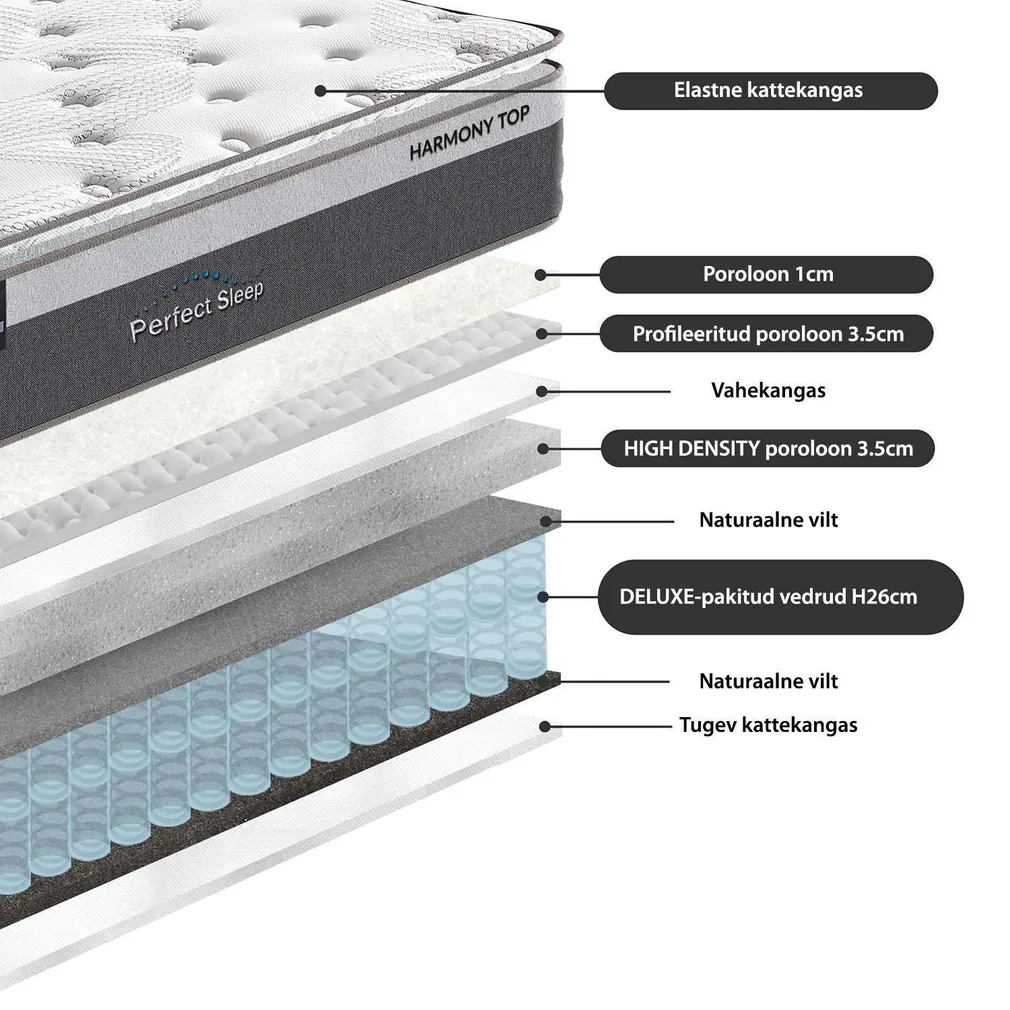 HARMONY TOP

Perfect Sleep

Elastne kattekangas

Poroloon 1cm

Profileeritud poroloon 3.5cm

Vahekangas

HIGH DENSITY poroloon 3.5cm

Naturaalne vilt

DELUXE-pakitud vedrud H26cm

Naturaalne vilt

Tugev kattekangas