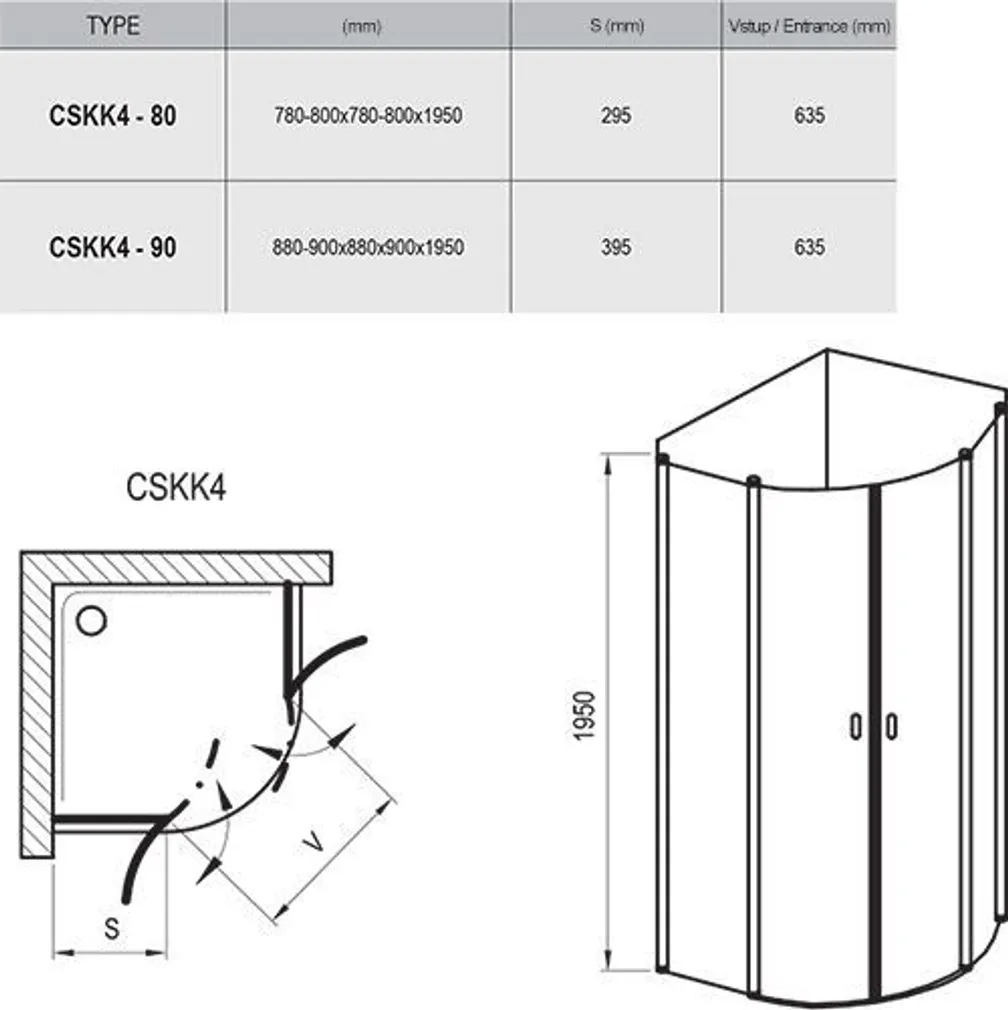 | TYPE | (mm) | S (mm) | Vstup / Entrance (mm) |
|---|---|---|---|
| CSKK4 - 80 | 780-800x780-800x1950 | 295 | 635 |
| CSKK4 - 90 | 880-900x880x900x1950 | 395 | 635 |

CSKK4

V

S

1950