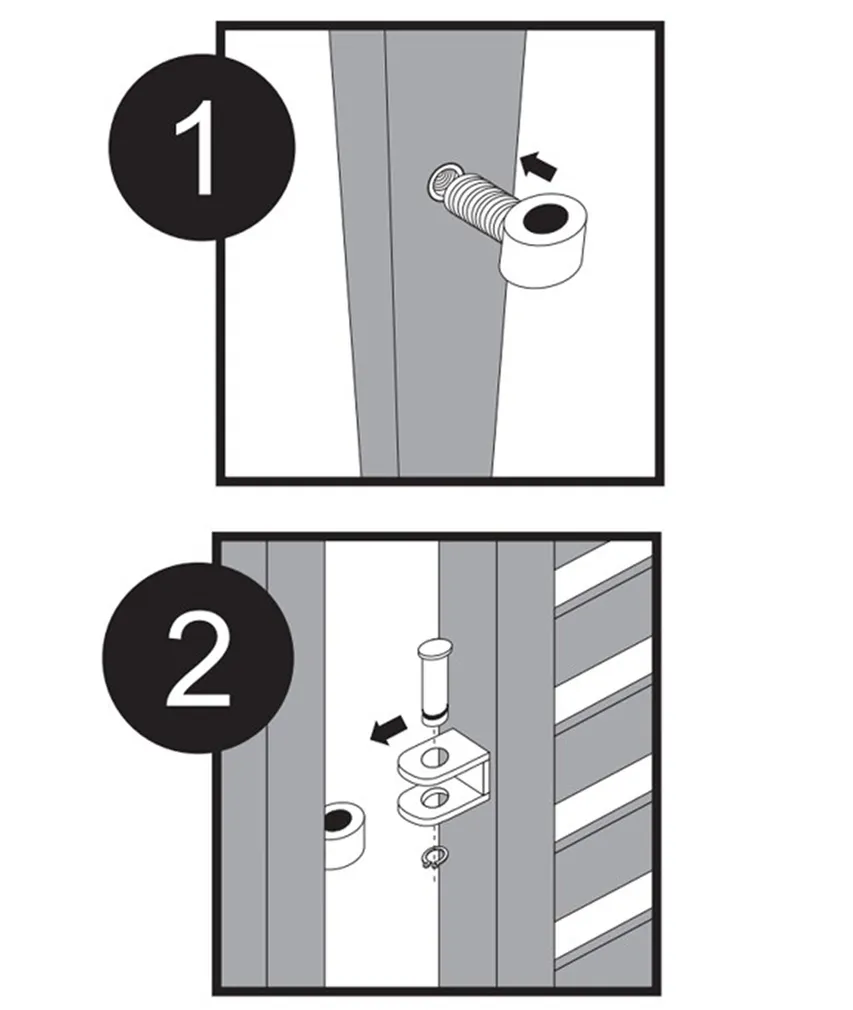 1

2