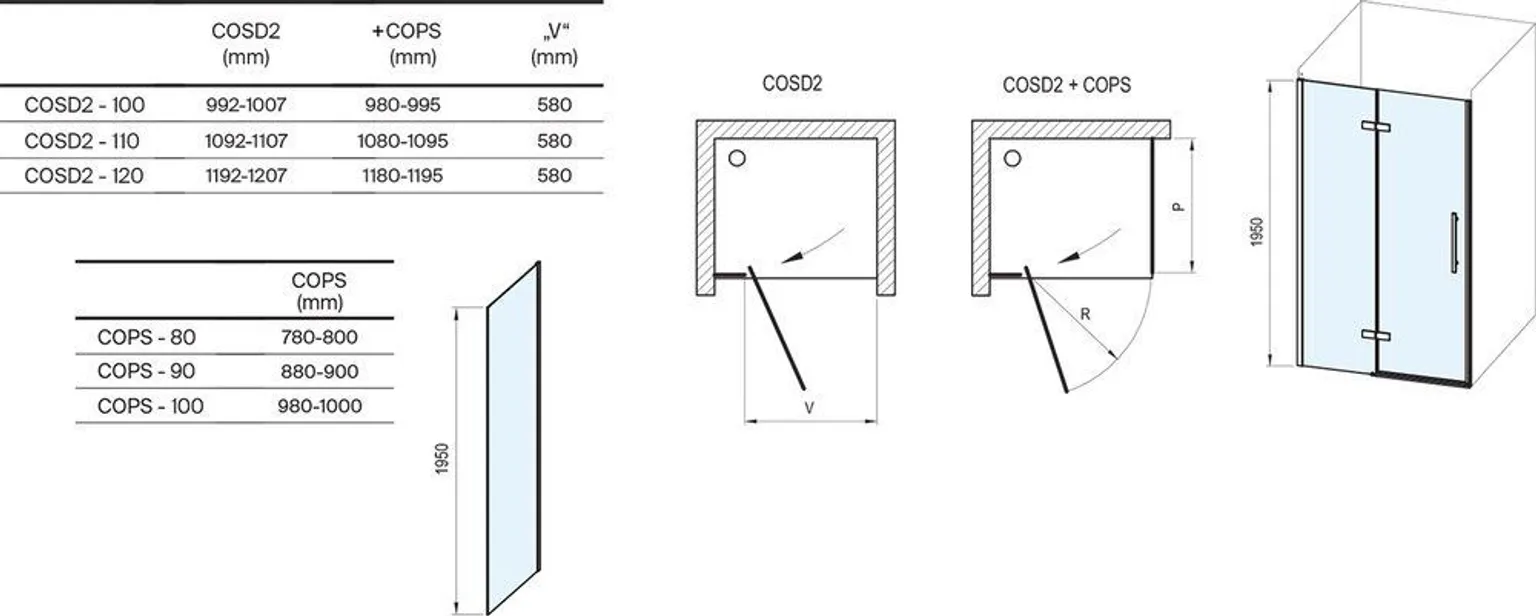 | | COSD2 (mm) | +COPS (mm) | „V“ (mm) |
|---|---|---|---|
| COSD2 - 100 | 992-1007 | 980-995 | 580 |
| COSD2 - 110 | 1092-1107 | 1080-1095 | 580 |
| COSD2 - 120 | 1192-1207 | 1180-1195 | 580 |

| | COPS (mm) |
|---|---|
| COPS - 80 | 780-800 |
| COPS - 90 | 880-900 |
| COPS - 100 | 980-1000 |

1950

COSD2

V

COSD2 + COPS

P

R

1950