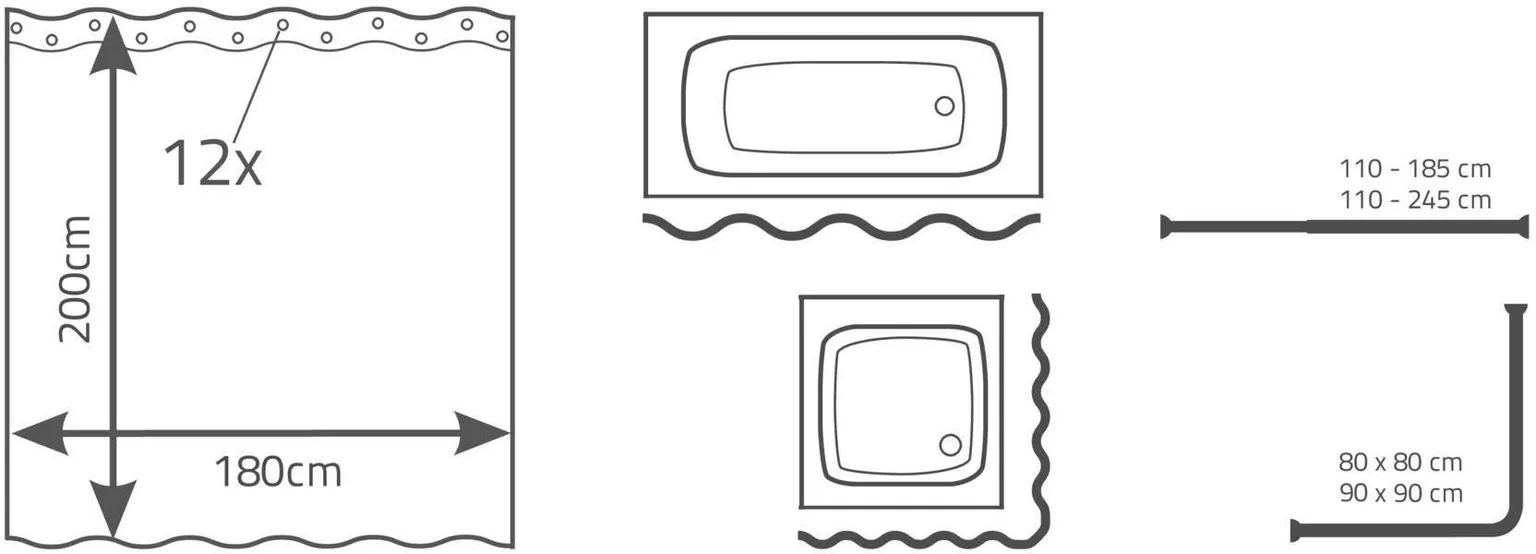 12x

200cm

180cm

110 - 185 cm
110 - 245 cm

80 x 80 cm
90 x 90 cm