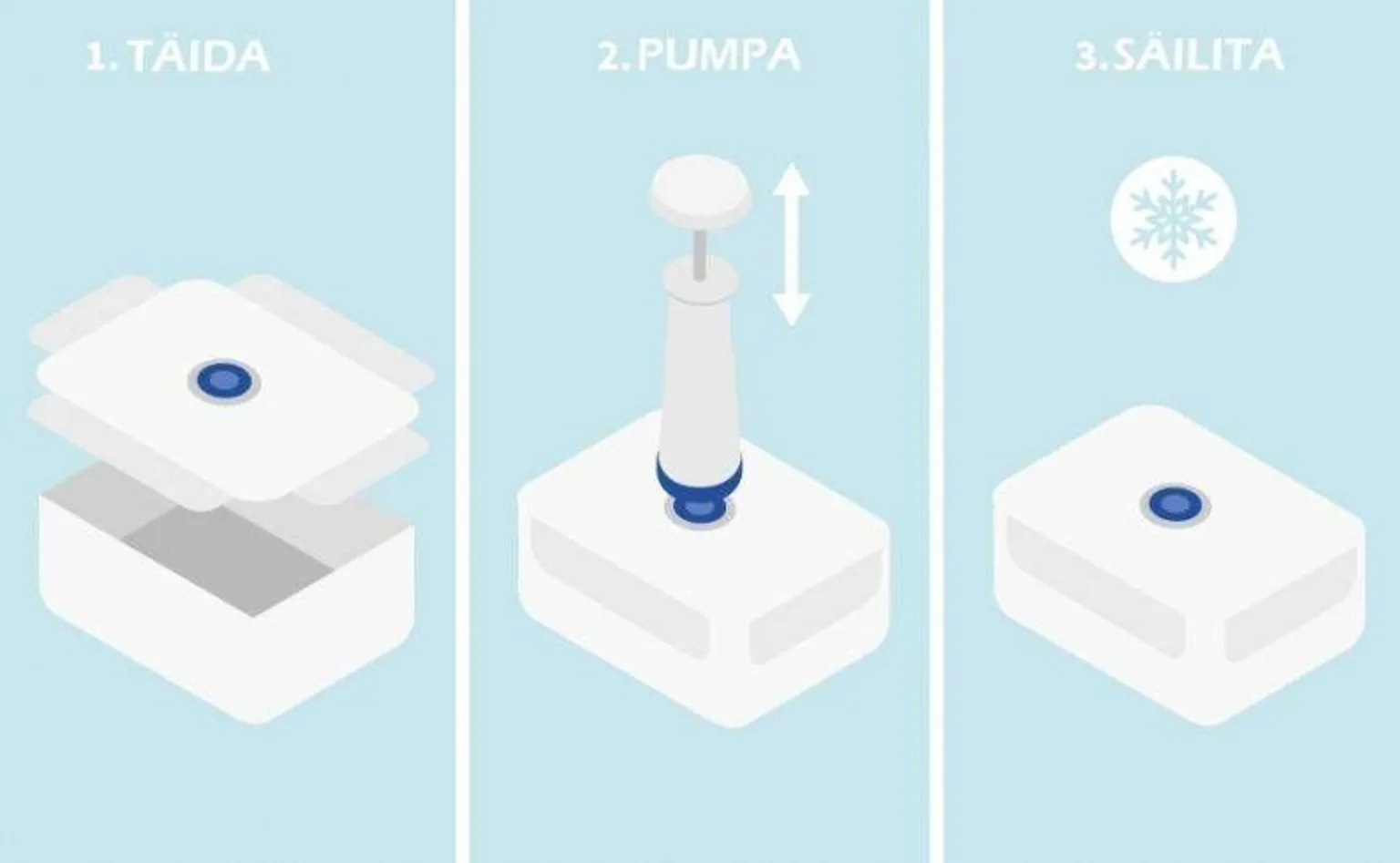 1. TÄIDA

2. PUMPA

3. SÄILITA