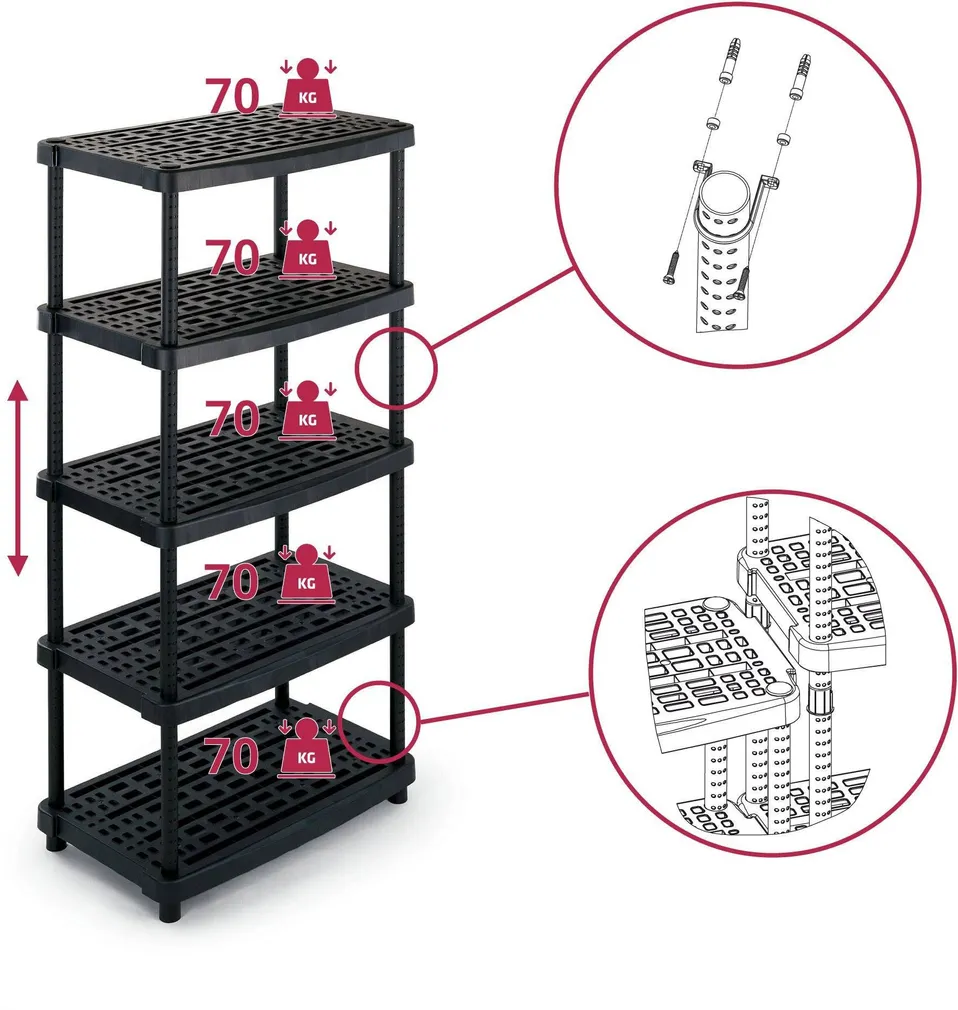 70 KG

70 KG

70 KG

70 KG

70 KG