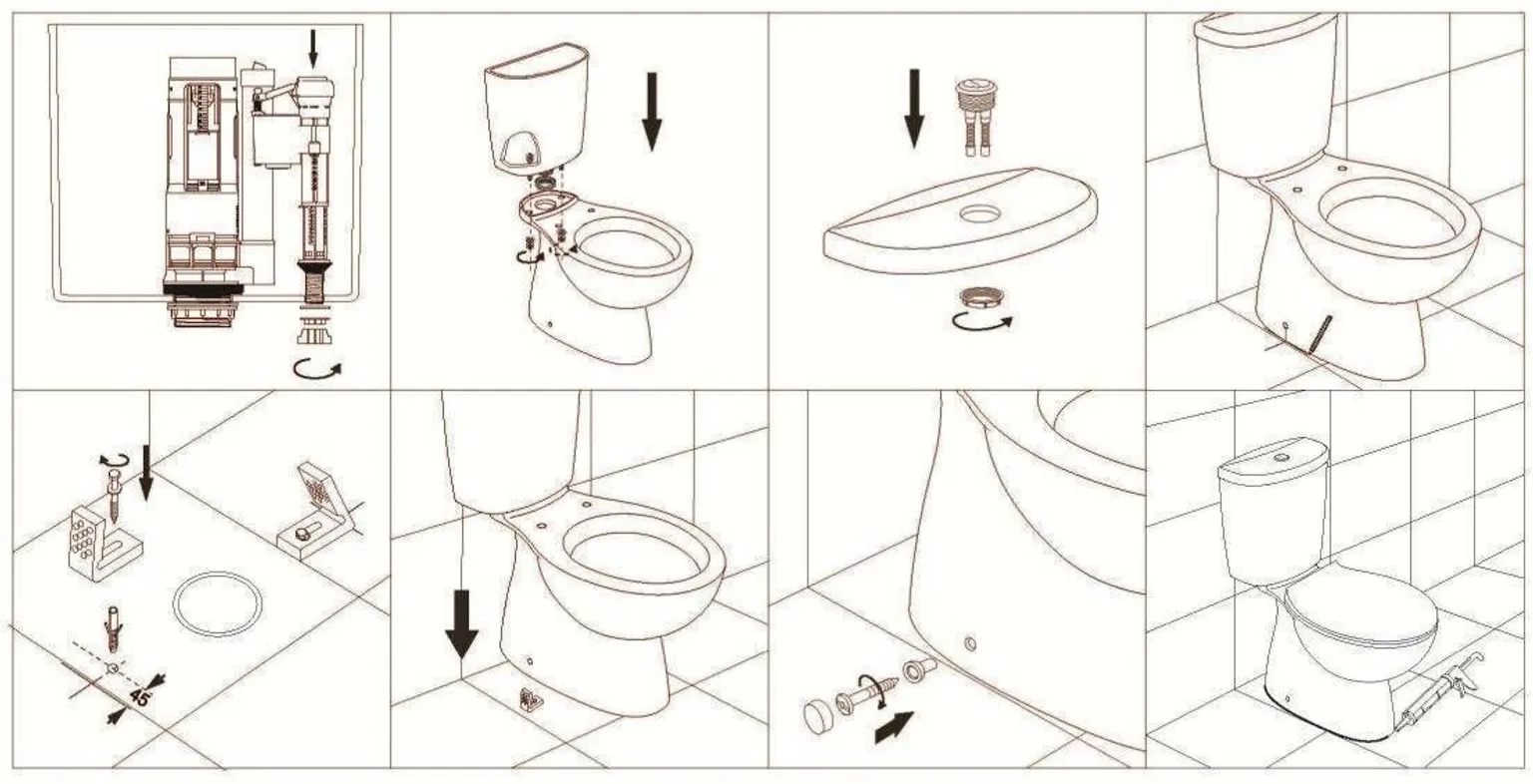 45