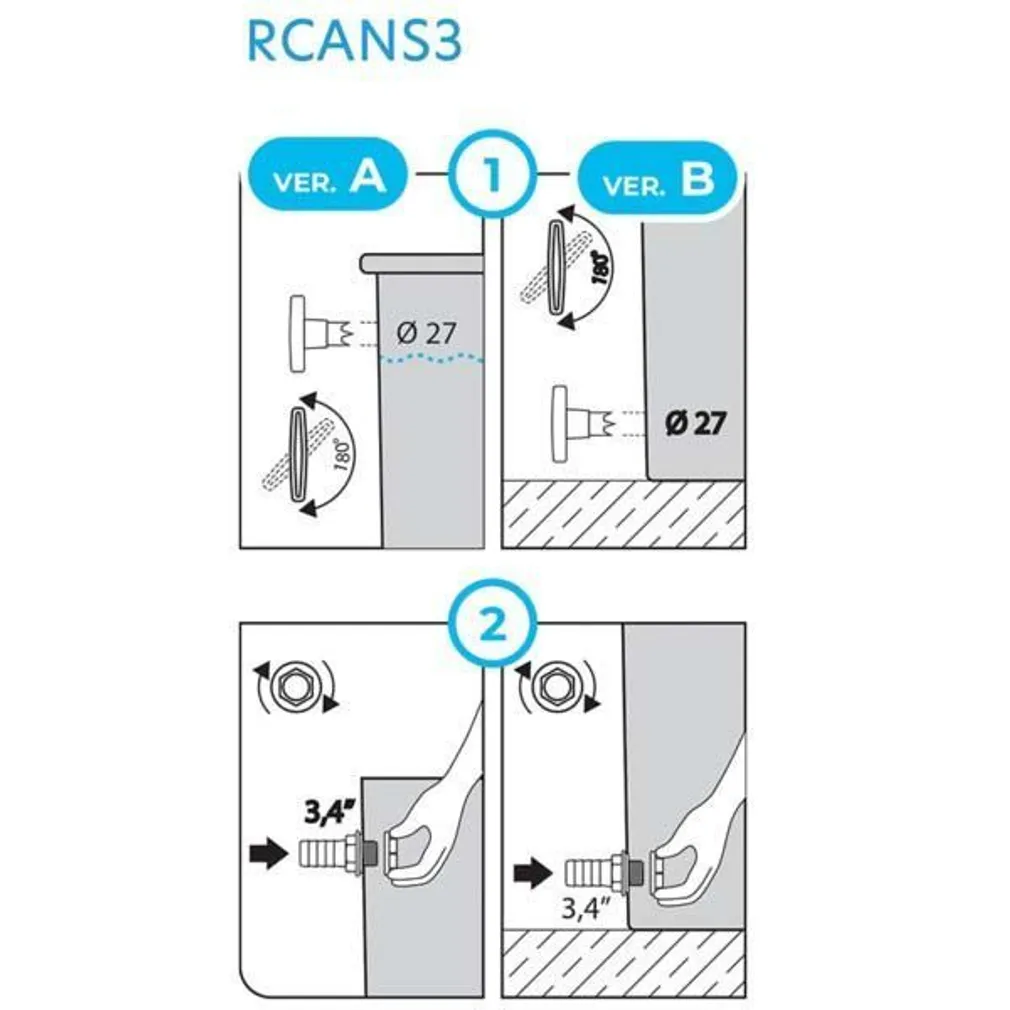 RCANS3

VER. A

1

VER. B

Ø 27

180°

180°

Ø 27

2

3,4"

3,4"