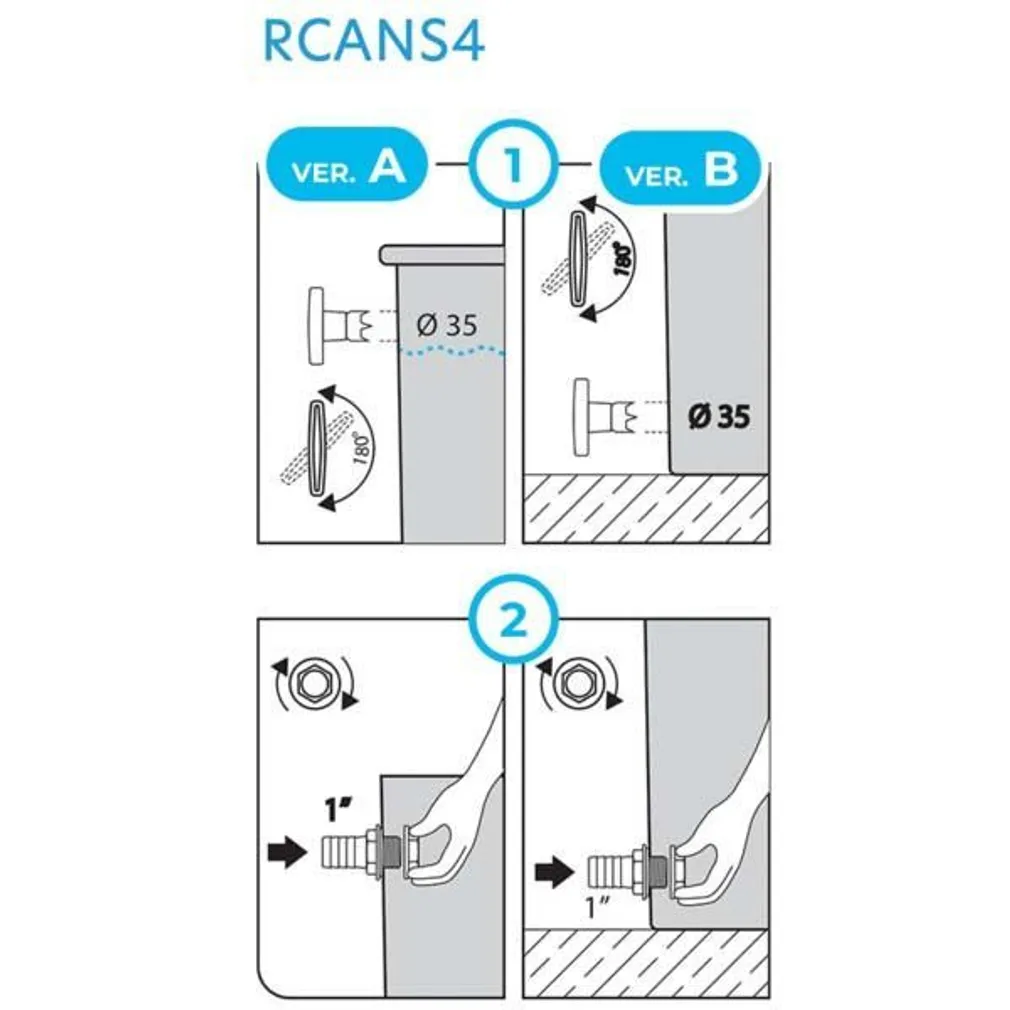 RCANS4

VER. A

1

VER. B

Ø 35

180°

180°

Ø 35

2

1"

1"