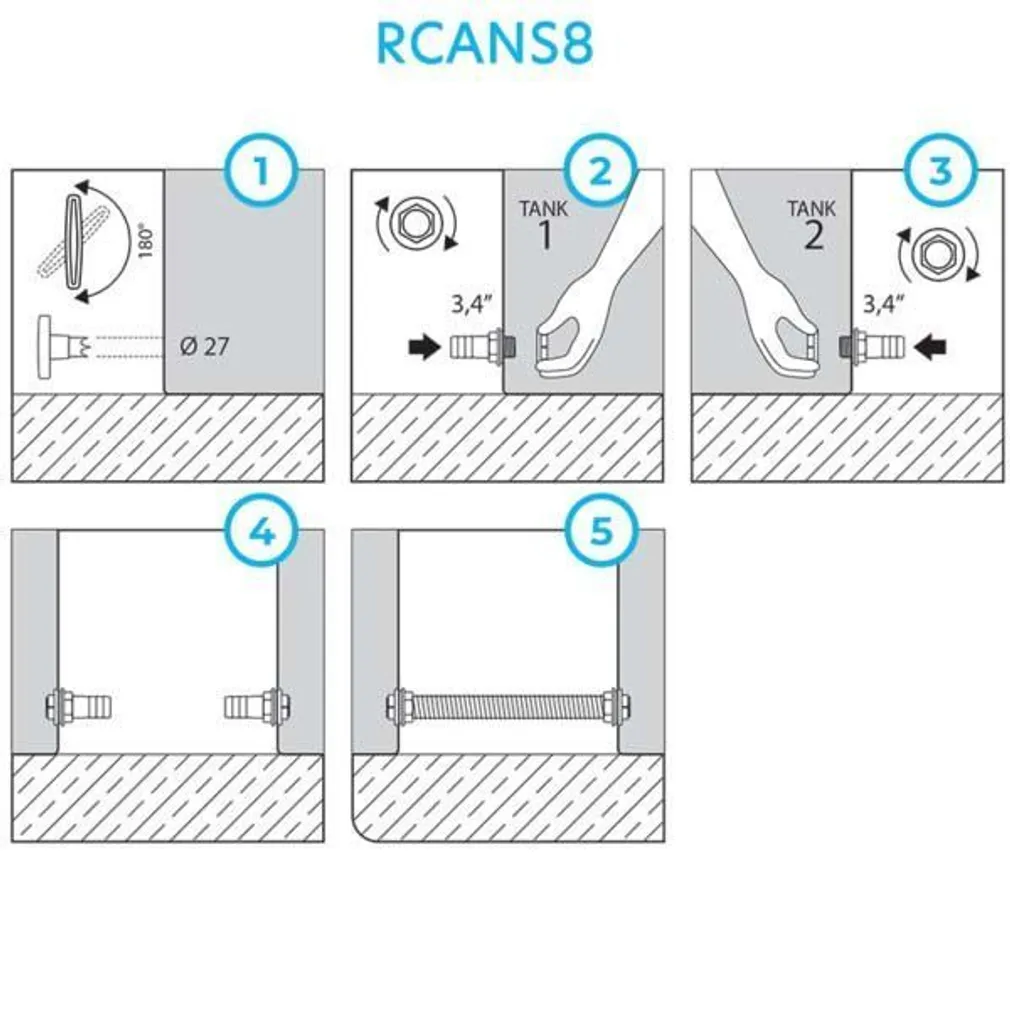 RCANS8

1

180°

Ø 27

2

TANK
1

3,4"

3

TANK
2

3,4"

4

5