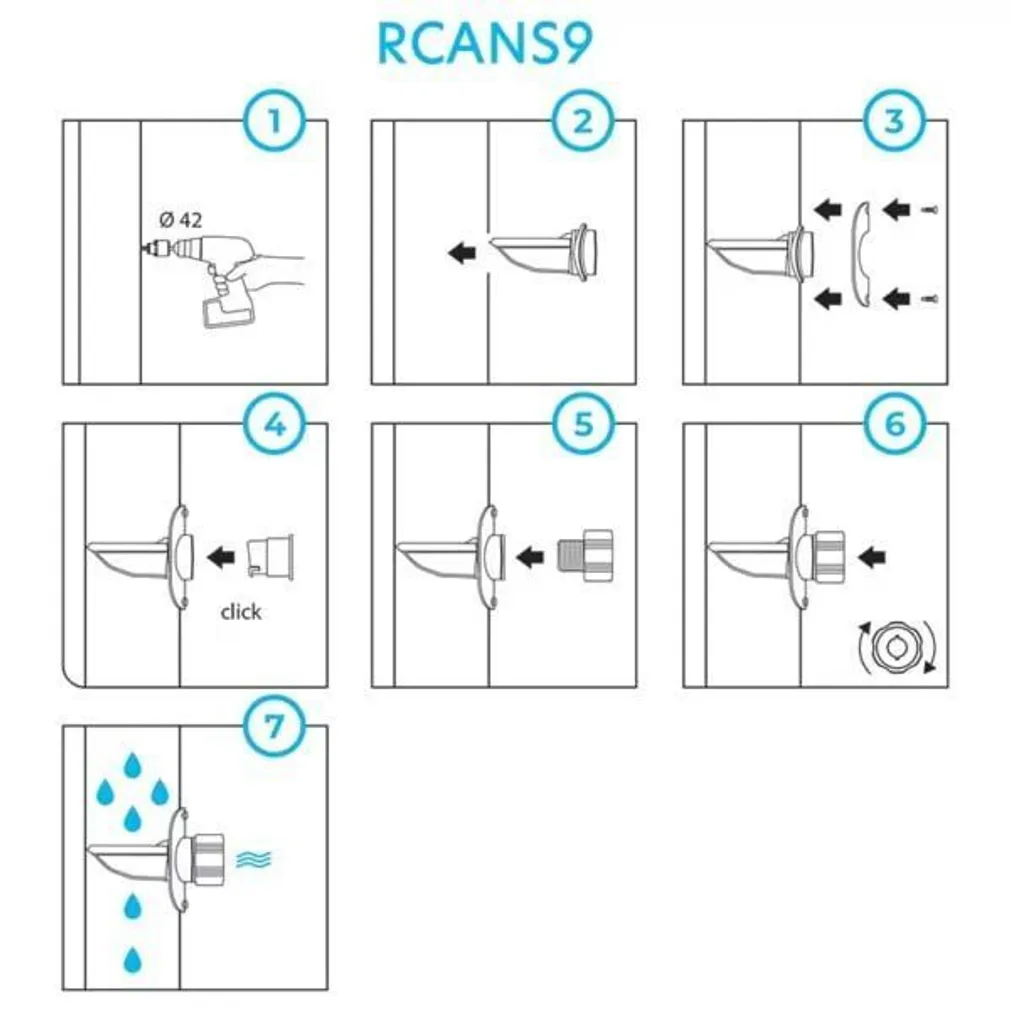 RCANS9

1

Ø 42

2

3

4

click

5

6

7