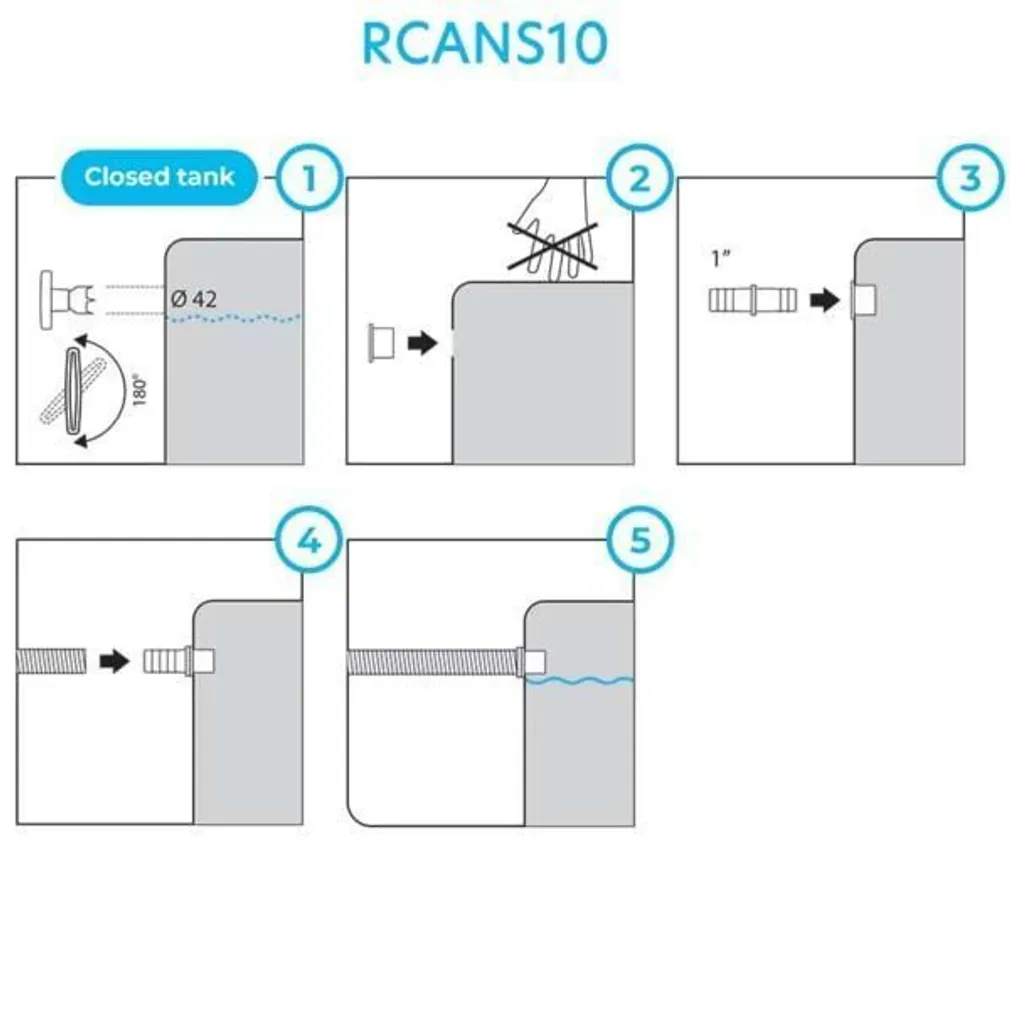 RCANS10

Closed tank

1

Ø 42

180°

2

3

1"

4

5