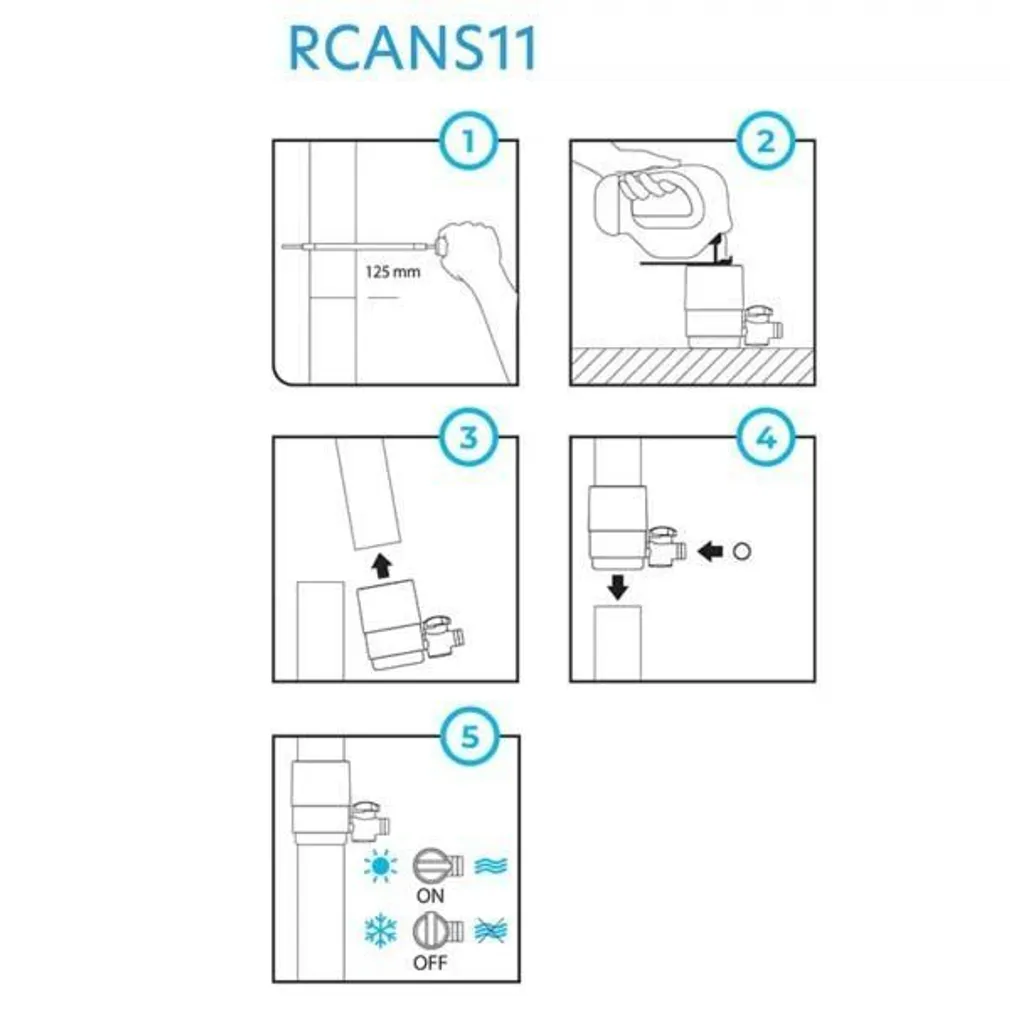 RCANS11

1

125 mm

2

3

4

5

ON

OFF