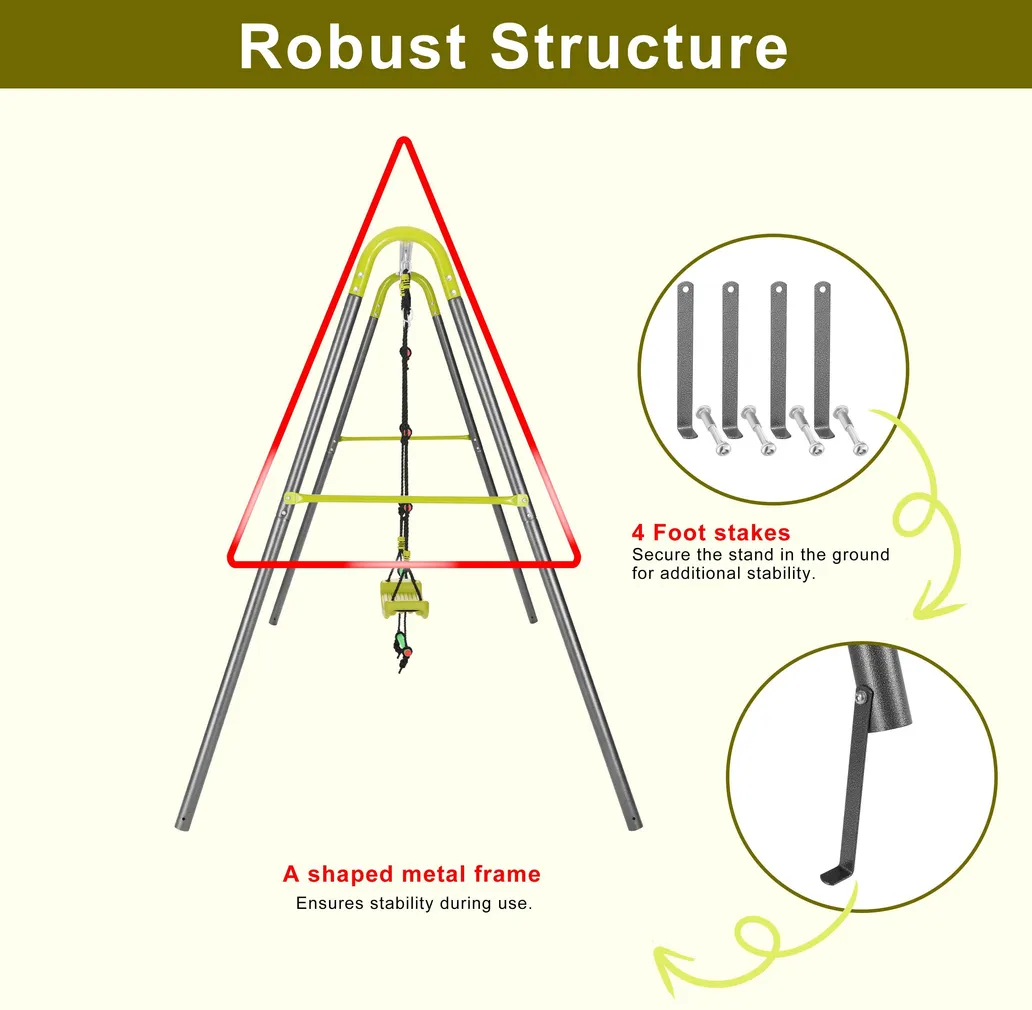 Robust Structure

4 Foot stakes
Secure the stand in the ground for additional stability.

A shaped metal frame
Ensures stability during use.