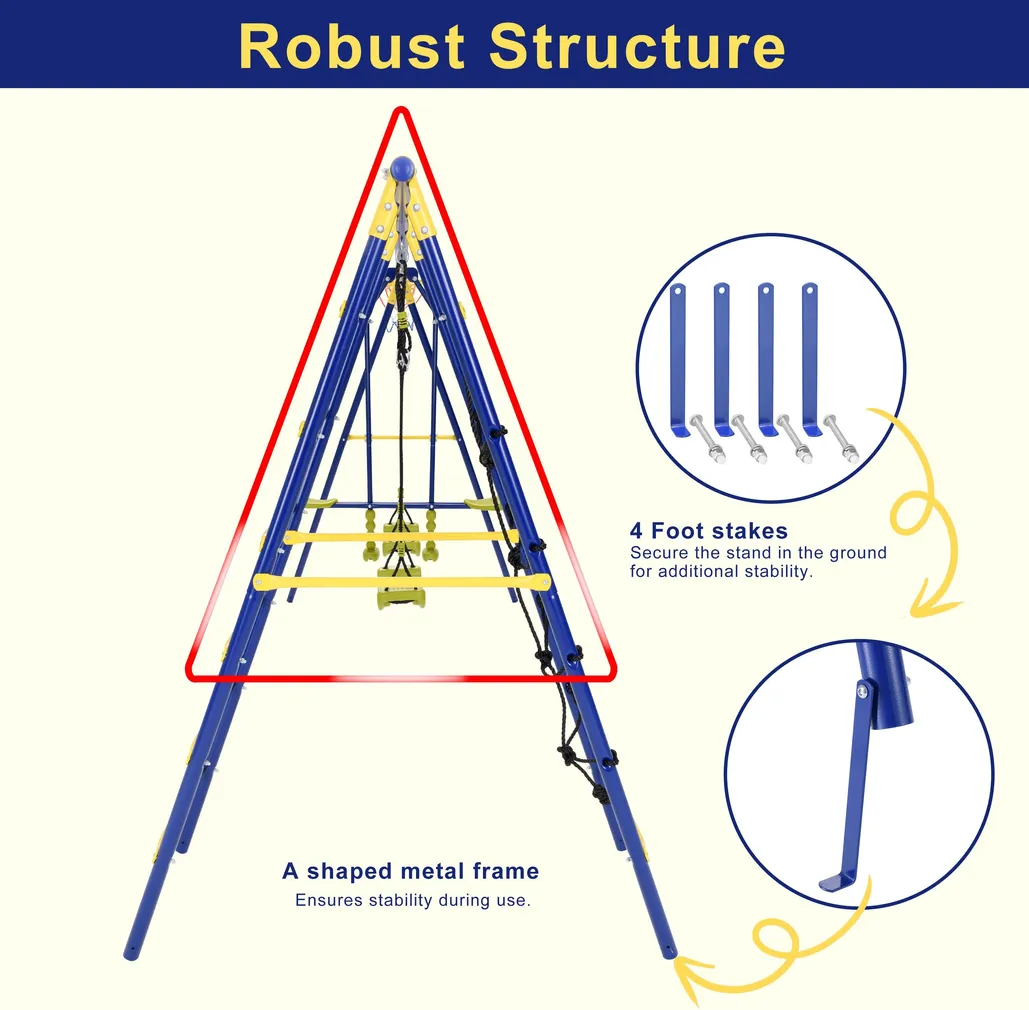 Robust Structure

4 Foot stakes
Secure the stand in the ground for additional stability.

A shaped metal frame
Ensures stability during use.