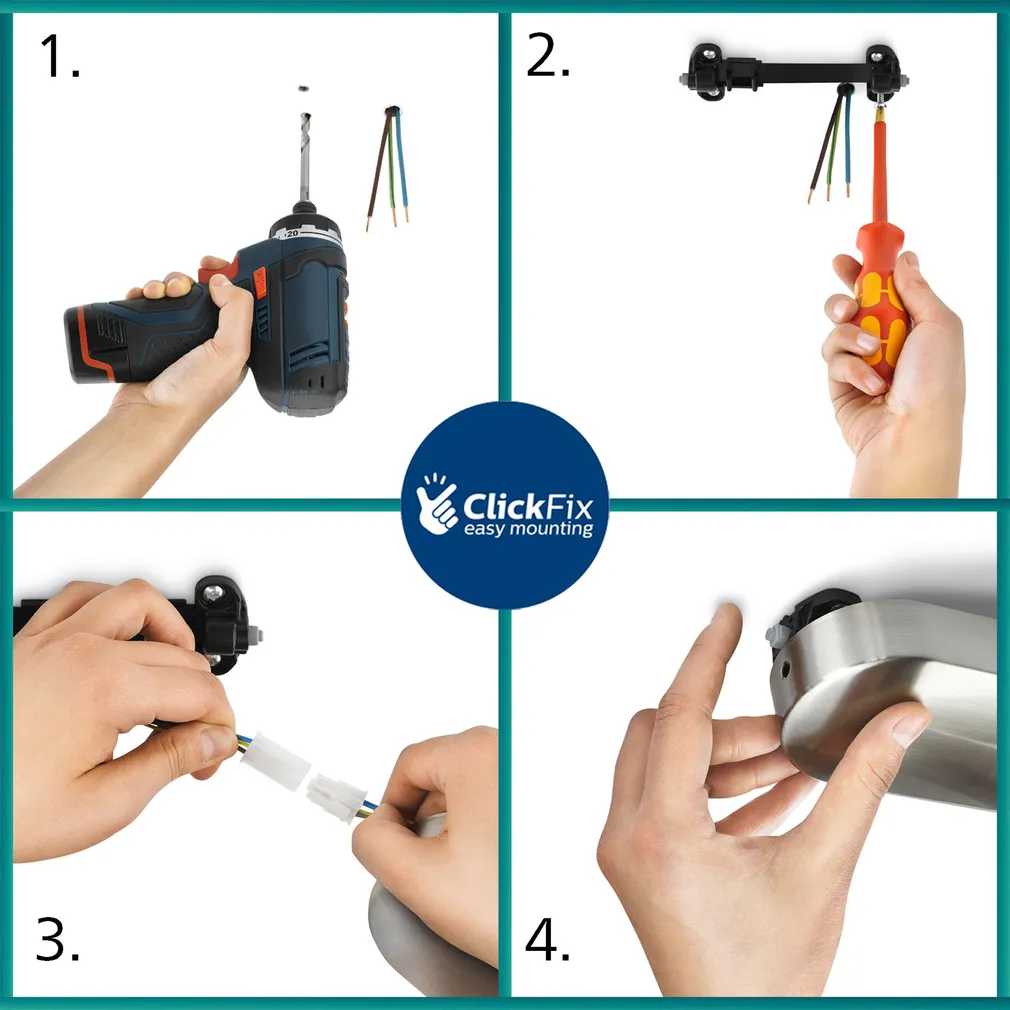 1.

20

2.

ClickFix
easy mounting

3.

4.