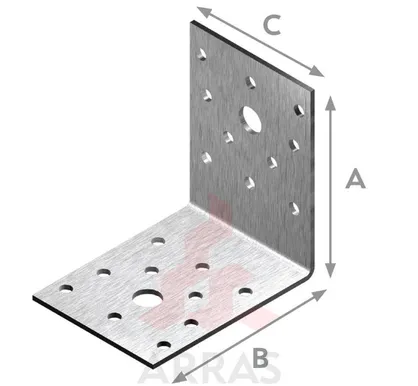 C
A
B
ARRAS